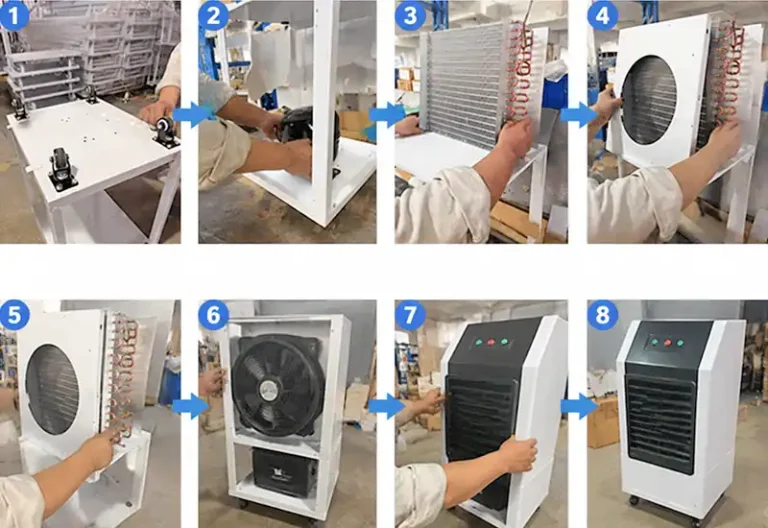 1

2

3

4

5

6

7

8